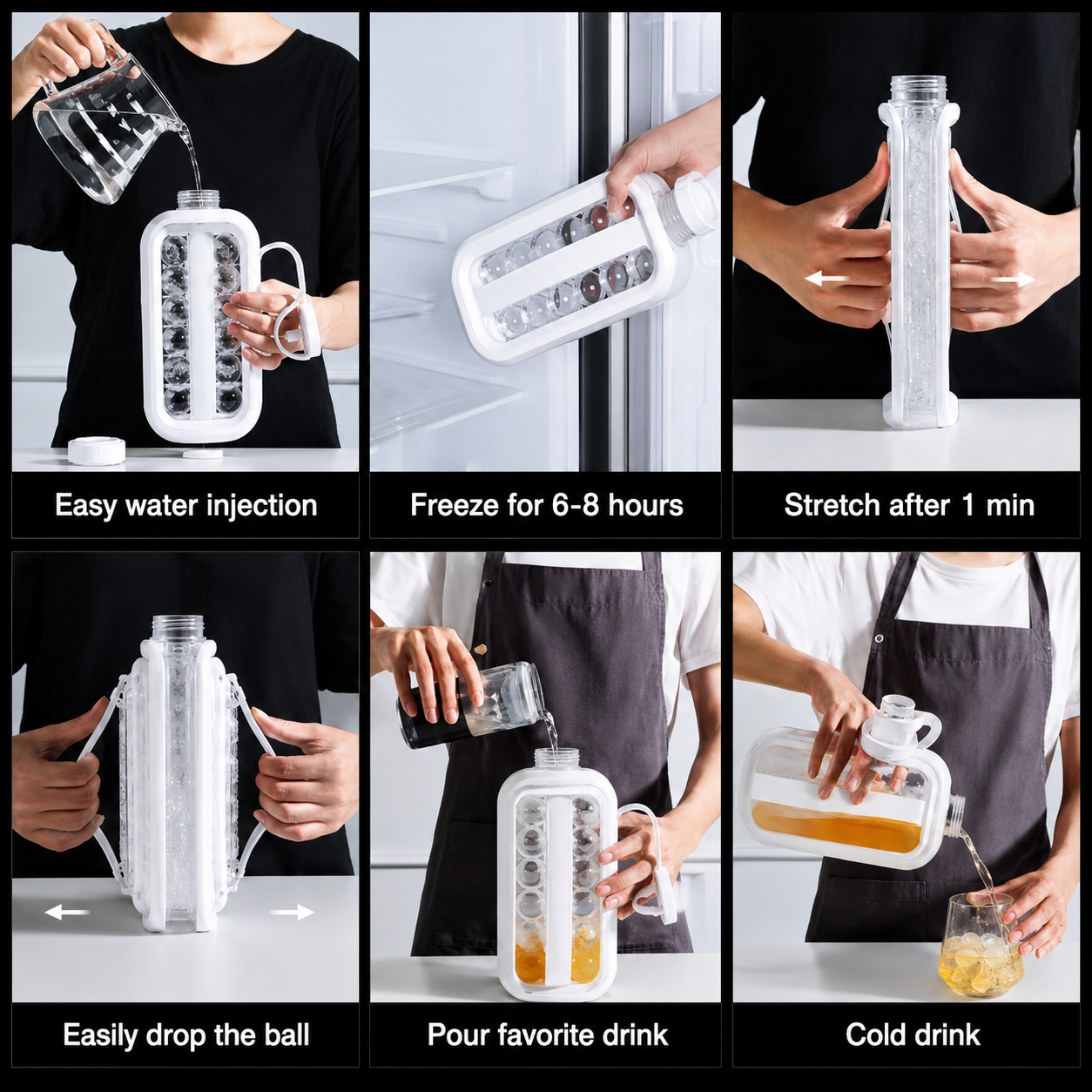 Easy water injection

Freeze for 6-8 hours

Stretch after 1 min

Easily drop the ball

Pour favorite drink

Cold drink